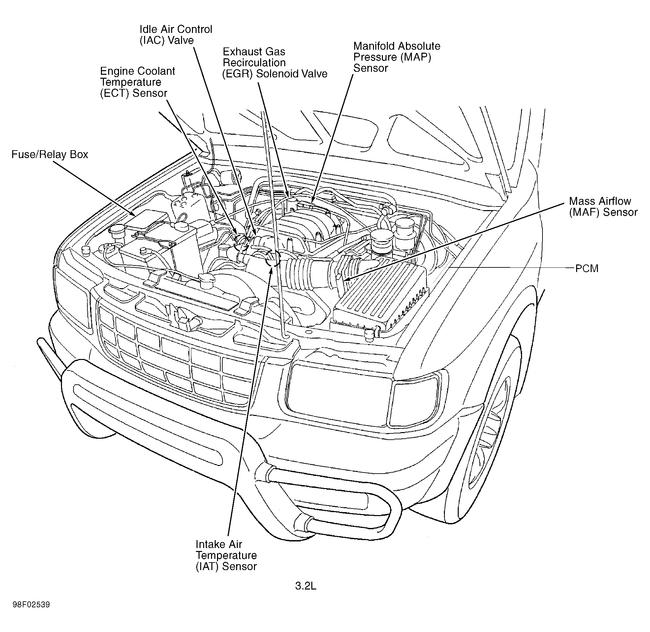 Idle Air Control (IAC) Valve

Exhaust Gas Recirculation (EGR) Solenoid Valve

Manifold Absolute Pressure (MAP) Sensor

Engine Coolant Temperature (ECT) Sensor

Fuse/Relay Box

Mass Airflow (MAF) Sensor

PCM

Intake Air Temperature (IAT) Sensor

3.2L

98F02539