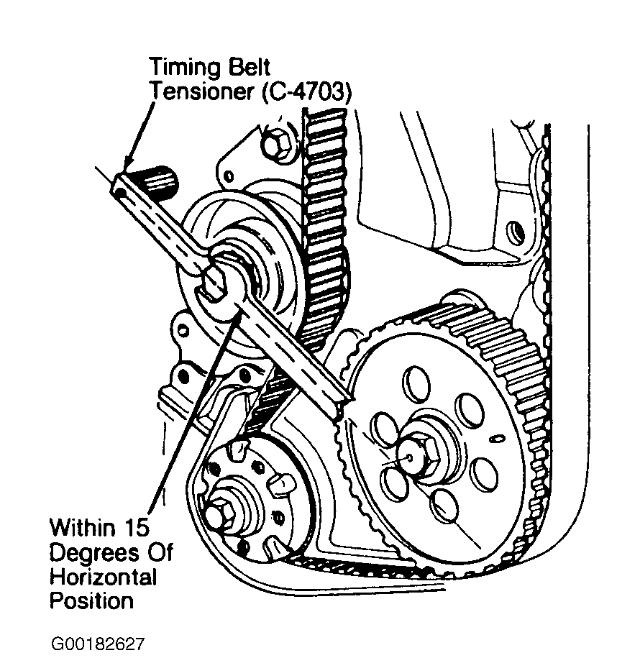 Timing Belt Tensioner (C-4703)

Within 15 Degrees Of Horizontal Position

G00182627