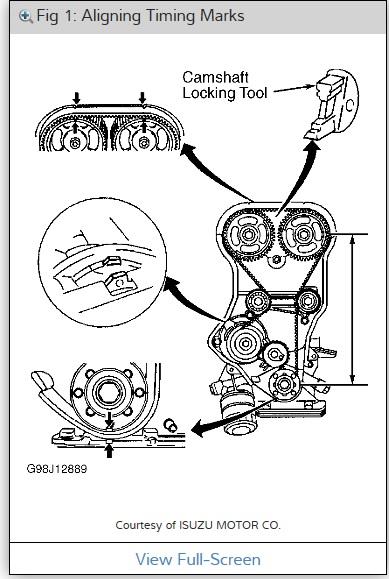 Fig 1: Aligning Timing Marks

Camshaft Locking Tool

G98J12889

Courtesy of ISUZU MOTOR CO.

View Full-Screen