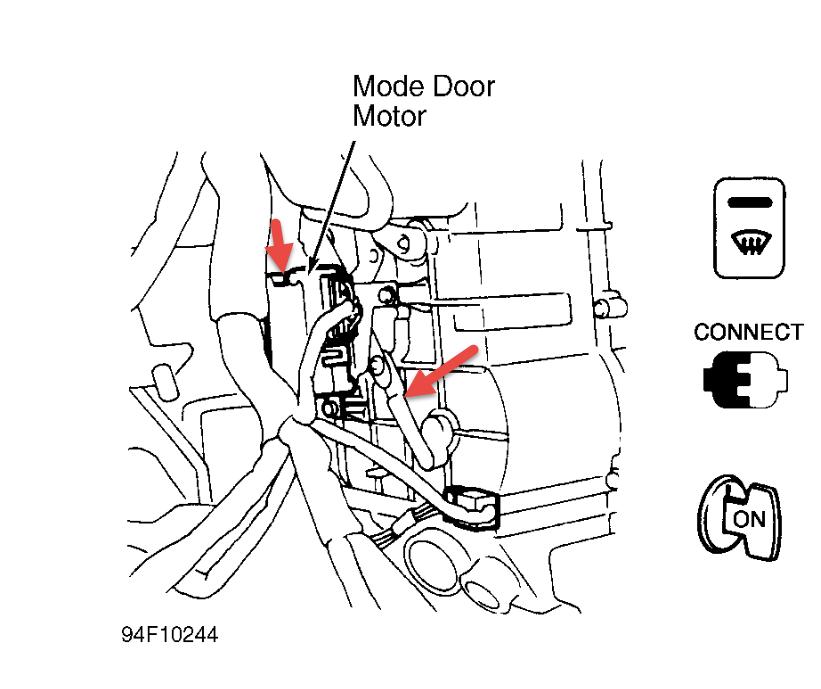 Mode Door Motor

CONNECT

ON

94F10244