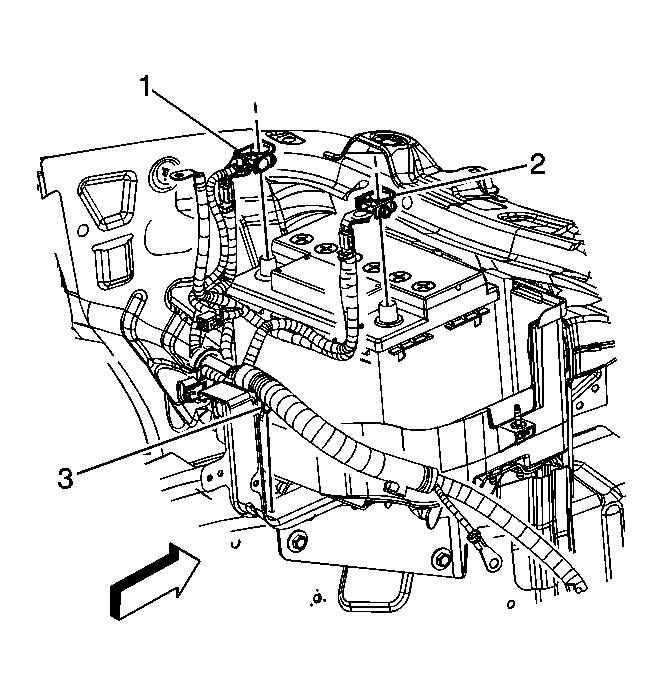 1
2
3