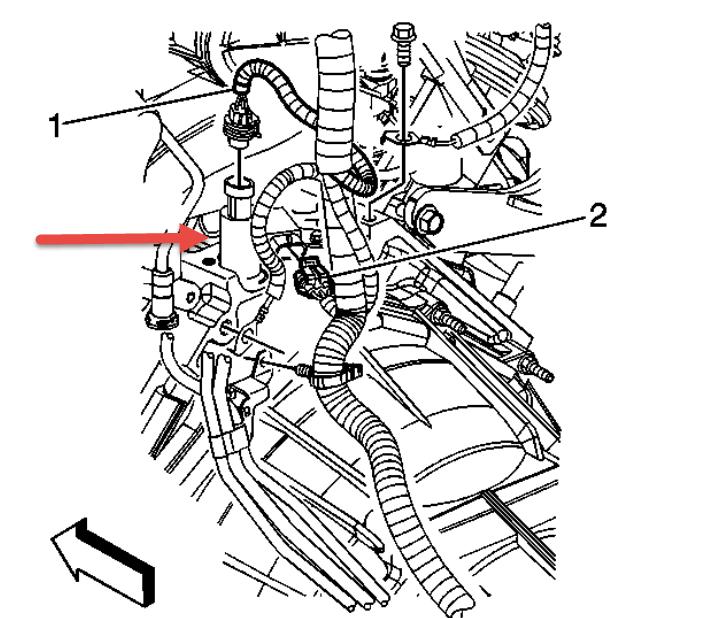 1
2