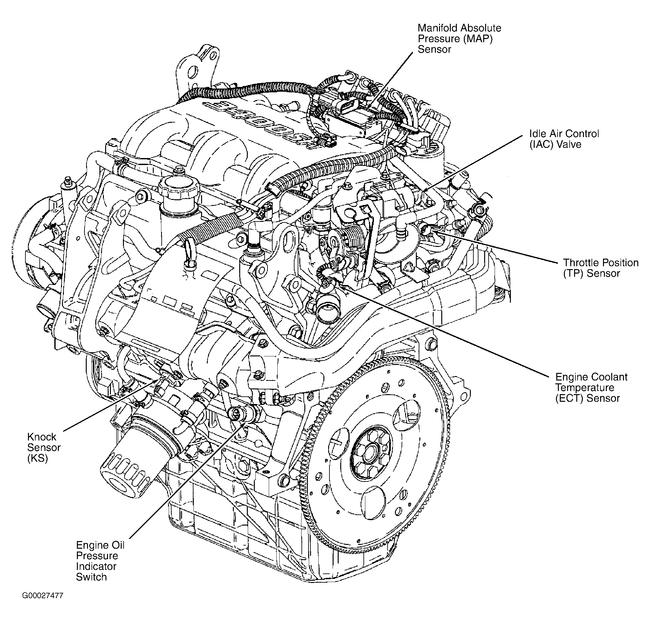 Manifold Absolute Pressure (MAP) Sensor

Idle Air Control (IAC) Valve

Throttle Position (TP) Sensor

Engine Coolant Temperature (ECT) Sensor

Knock Sensor (KS)

Engine Oil Pressure Indicator Switch

G00027477