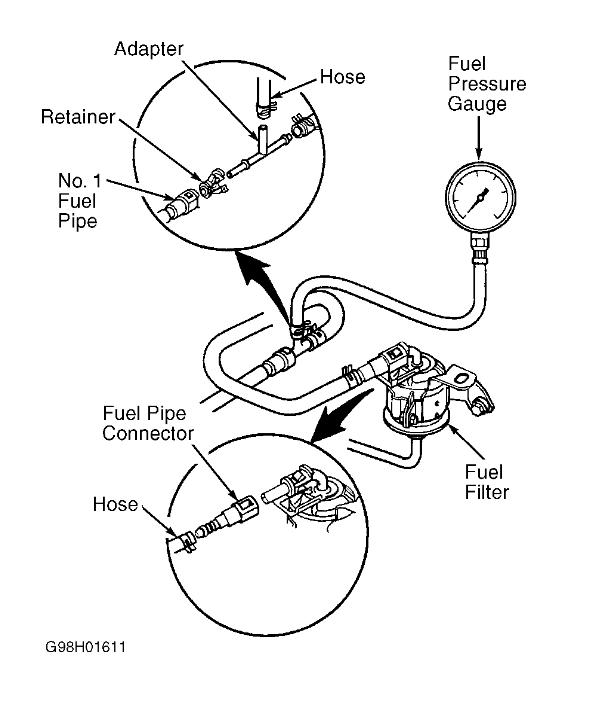 Adapter
Hose
Fuel Pressure Gauge
Retainer
No. 1 Fuel Pipe
Fuel Pipe Connector
Hose
Fuel Filter
G98H01611