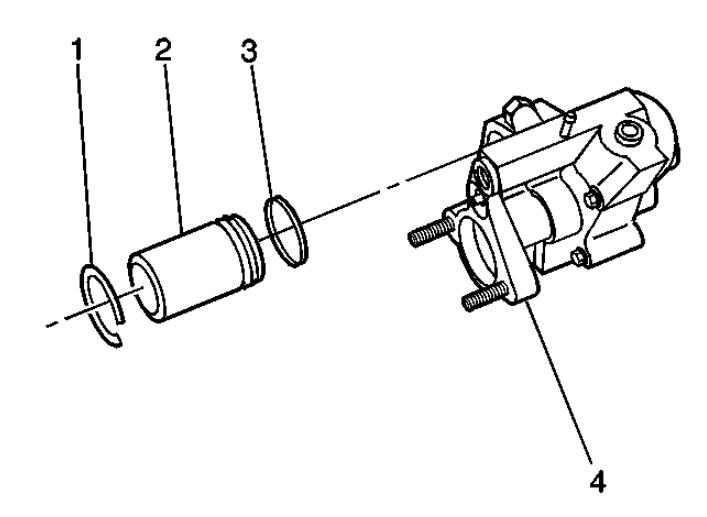 1
2
3
4