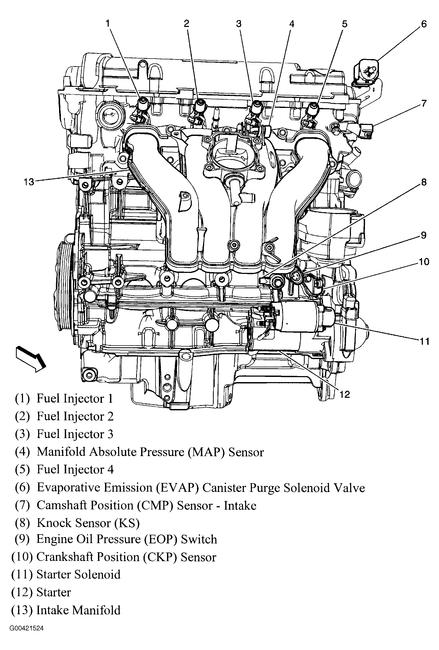 1
2
3
4
5
6
7
13
8
9
10
11
12

(1) Fuel Injector 1
(2) Fuel Injector 2
(3) Fuel Injector 3
(4) Manifold Absolute Pressure (MAP) Sensor
(5) Fuel Injector 4
(6) Evaporative Emission (EVAP) Canister Purge Solenoid Valve
(7) Camshaft Position (CMP) Sensor - Intake
(8) Knock Sensor (KS)
(9) Engine Oil Pressure (EOP) Switch
(10) Crankshaft Position (CKP) Sensor
(11) Starter Solenoid
(12) Starter
(13) Intake Manifold

G00421524