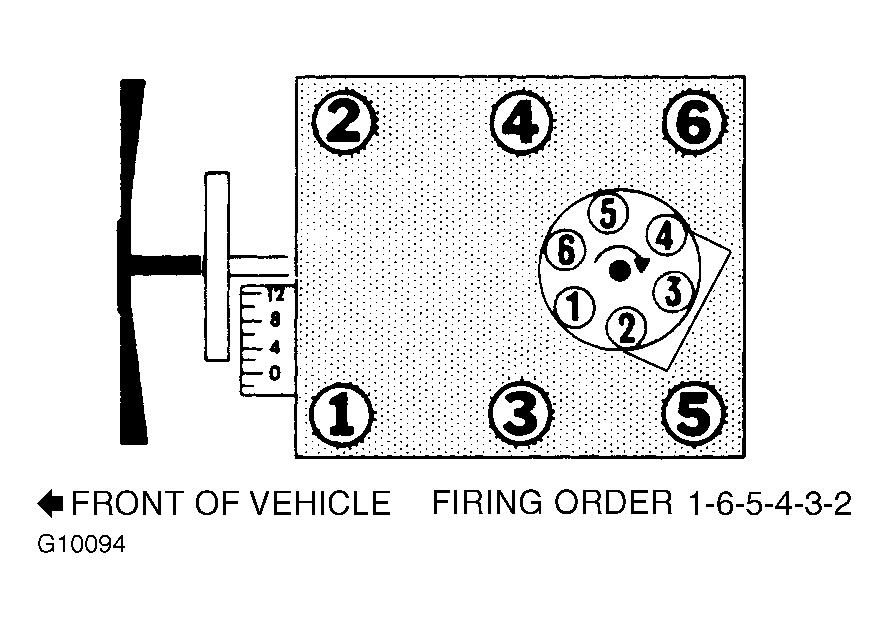 2
4
6
5
4
6
3
1
2
12
8
4
0
1
3
5

FRONT OF VEHICLE FIRING ORDER 1-6-5-4-3-2

G10094