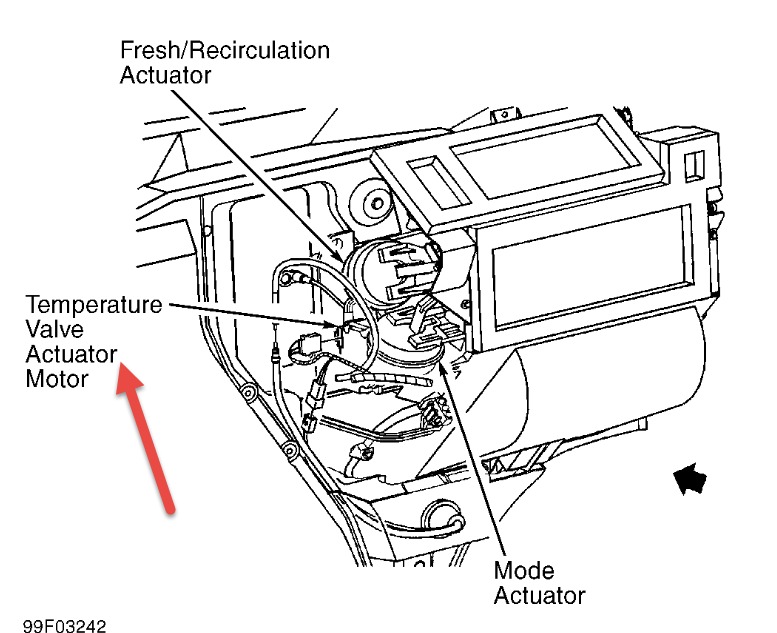 Fresh/Recirculation Actuator

Temperature Valve Actuator Motor

Mode Actuator

99F03242