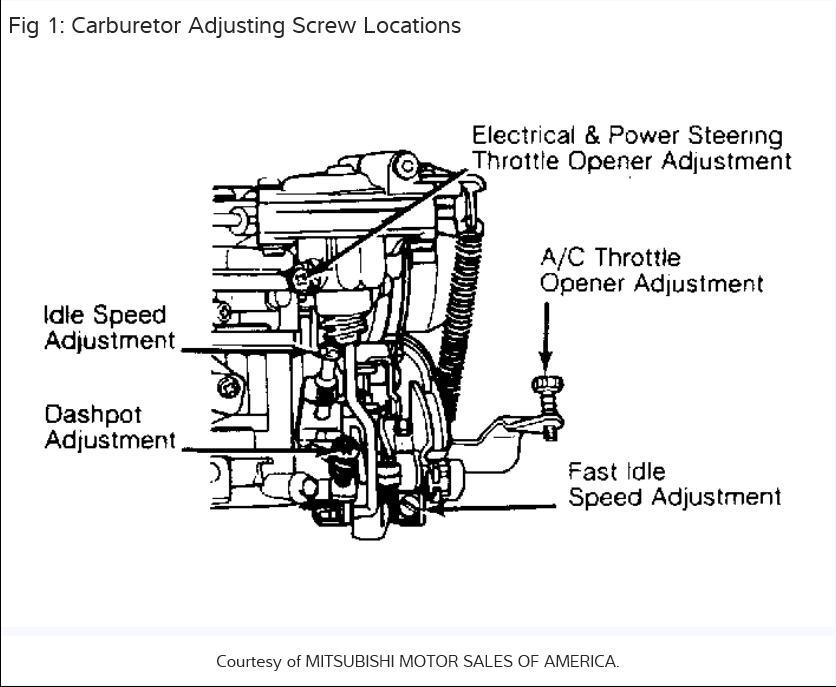 Fig 1: Carburetor Adjusting Screw Locations

Electrical & Power Steering Throttle Opener Adjustment

A/C Throttle Opener Adjustment

Idle Speed Adjustment

Dashpot Adjustment

Fast Idle Speed Adjustment

Courtesy of MITSUBISHI MOTOR SALES OF AMERICA.