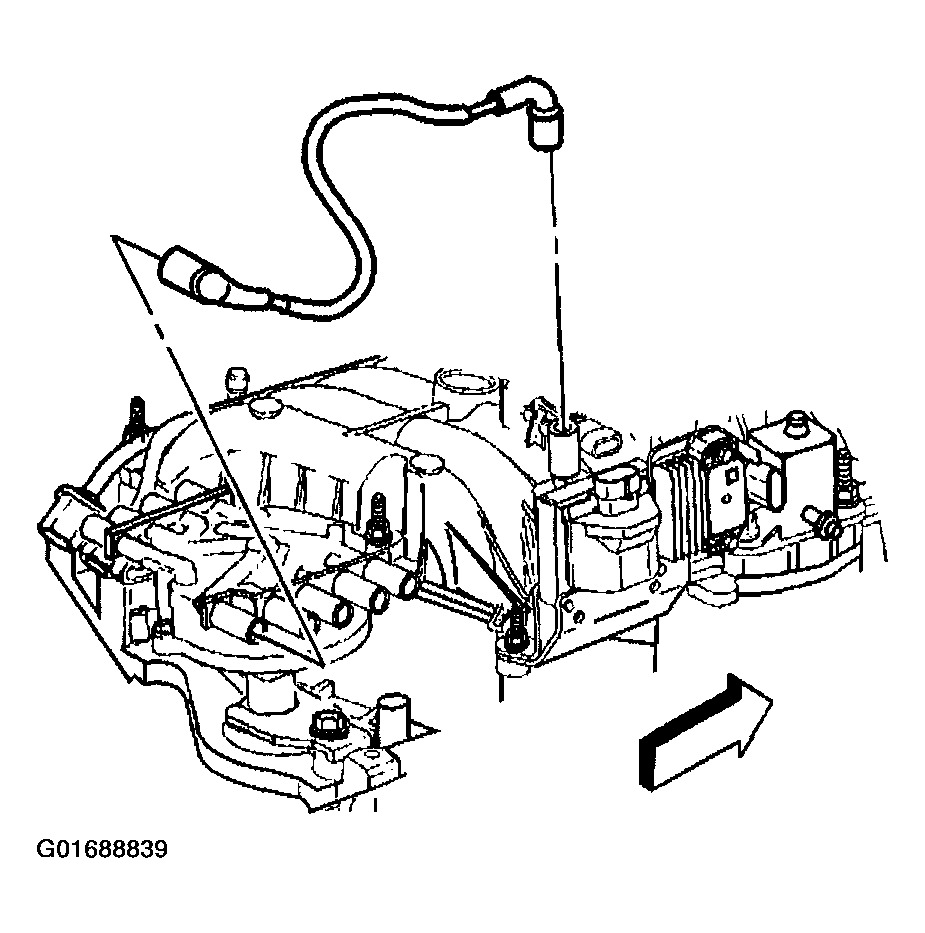 G01688839