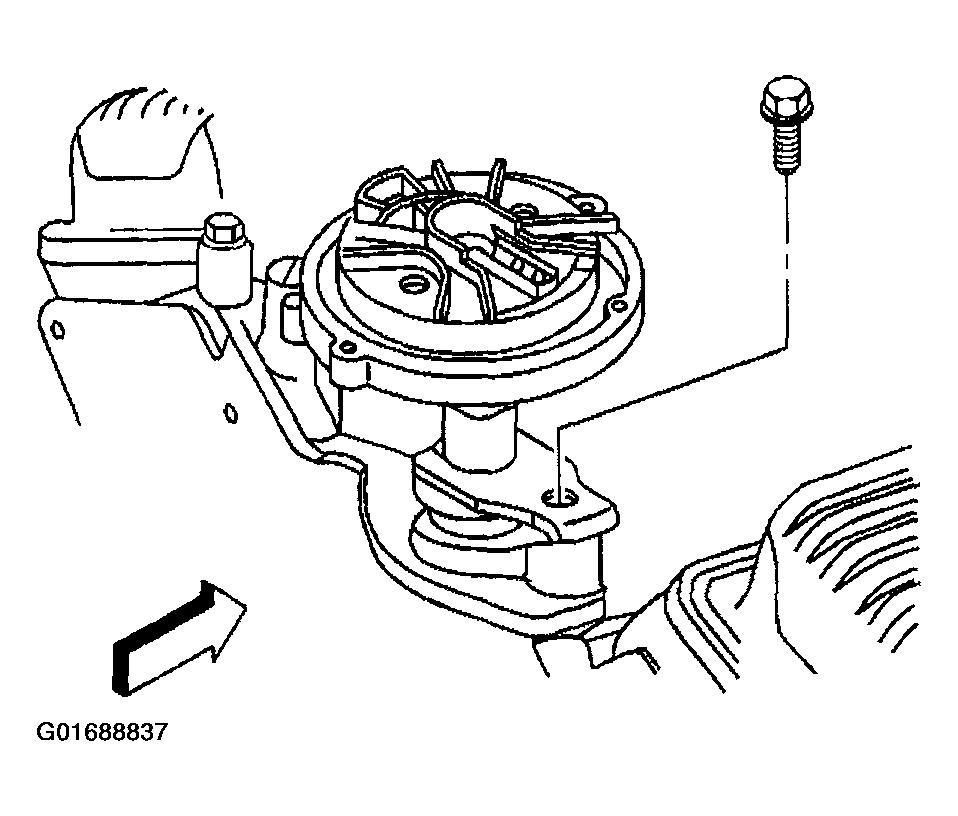 G01688837