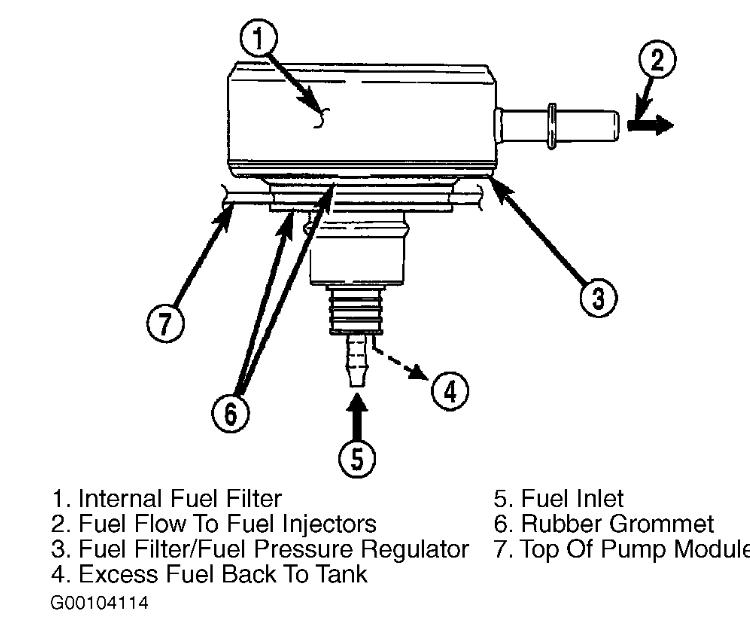 1

2

3

7

6

4

5

1. Internal Fuel Filter
2. Fuel Flow To Fuel Injectors
3. Fuel Filter/Fuel Pressure Regulator
4. Excess Fuel Back To Tank

5. Fuel Inlet
6. Rubber Grommet
7. Top Of Pump Module

G00104114