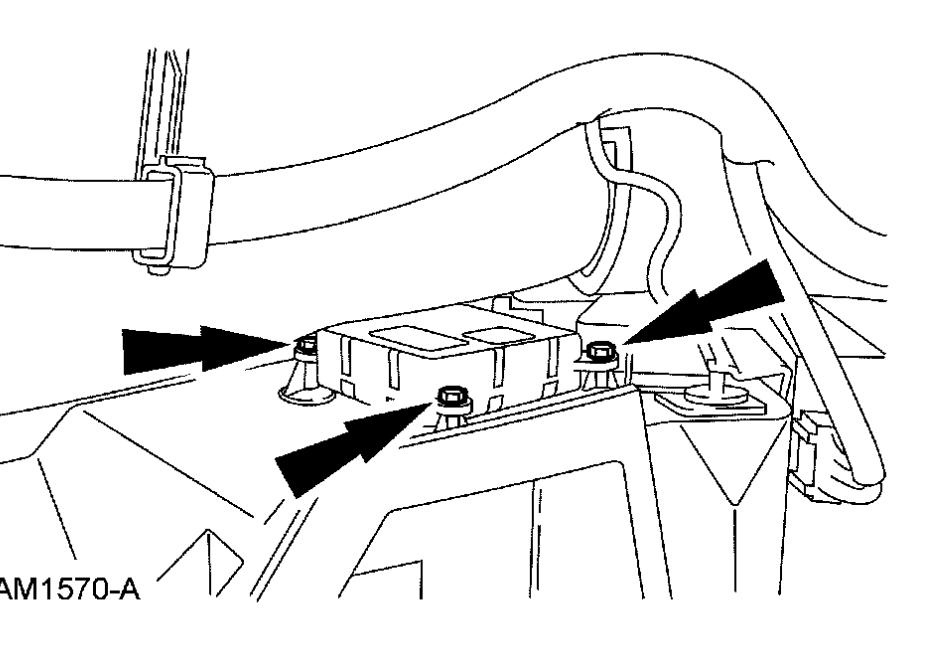 AM1570-A