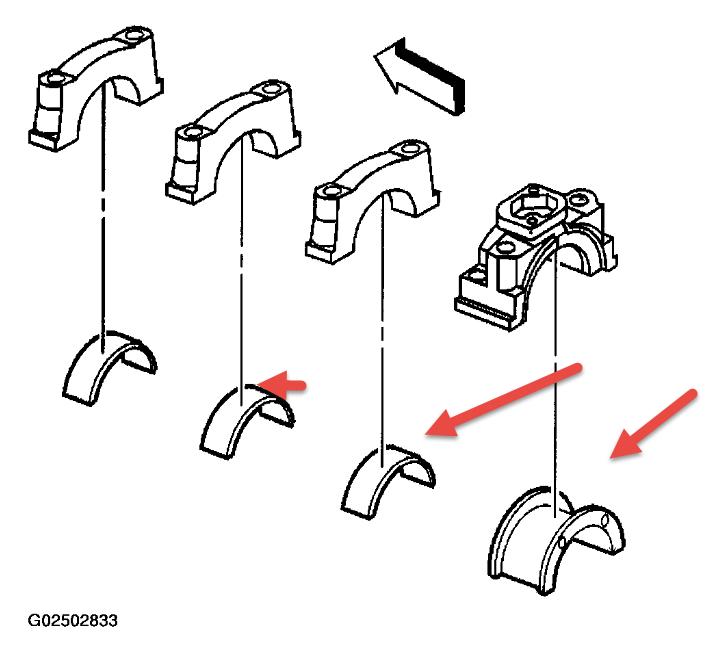 G02502833