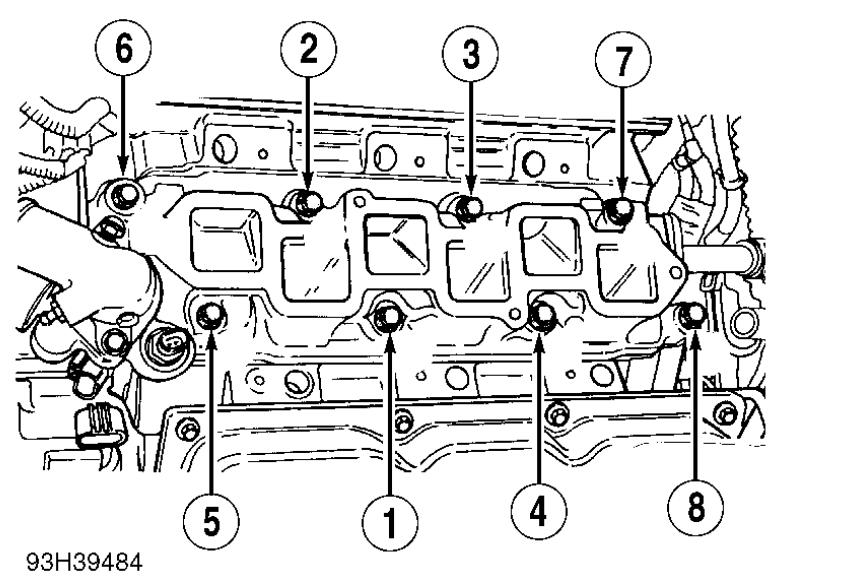 6
2
3
7
5
1
4
8
93H39484