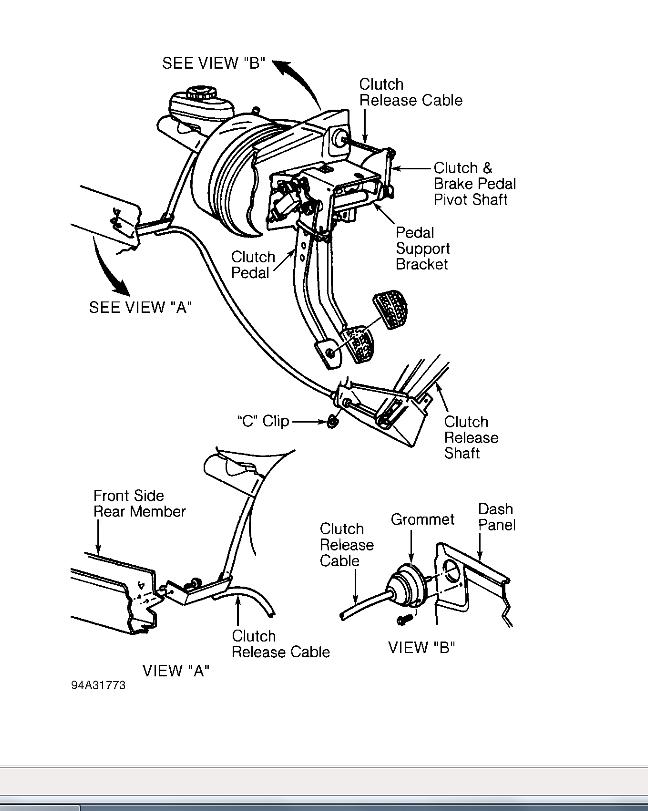 SEE VIEW "B"

Clutch Release Cable

Clutch & Brake Pedal Pivot Shaft

Pedal Support Bracket

Clutch Pedal

SEE VIEW "A"

"C" Clip

Clutch Release Shaft

Front Side Rear Member

Clutch Release Cable

VIEW "A"

Clutch Release Cable

Grommet

Dash Panel

VIEW "B"

94A31773