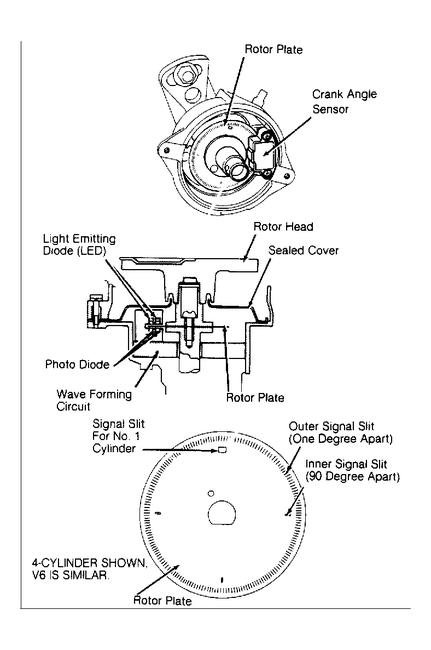 Rotor Plate

Crank Angle Sensor

Rotor Head

Light Emitting Diode (LED)

Sealed Cover

Photo Diode

Wave Forming Circuit

Rotor Plate

Signal Slit For No. 1 Cylinder

Outer Signal Slit (One Degree Apart)

Inner Signal Slit (90 Degree Apart)

4-CYLINDER SHOWN. V6 IS SIMILAR.

Rotor Plate