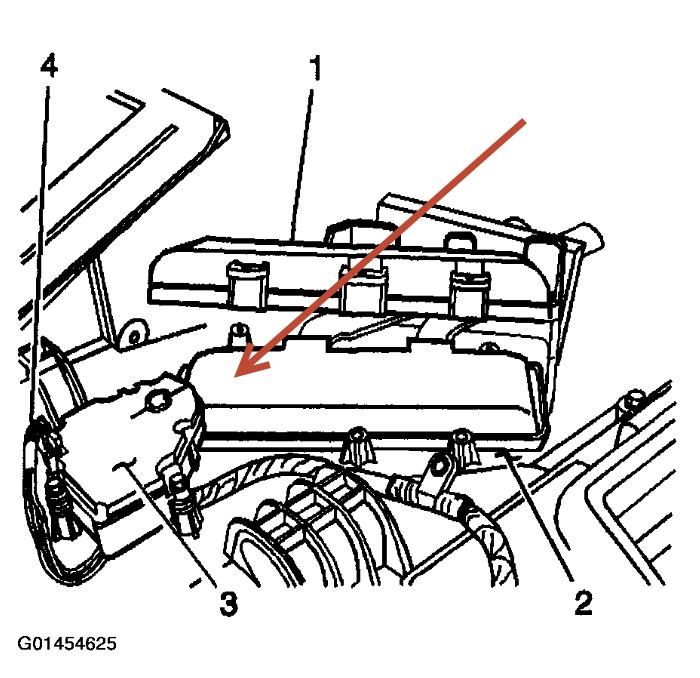 4
1
3
2
G01454625