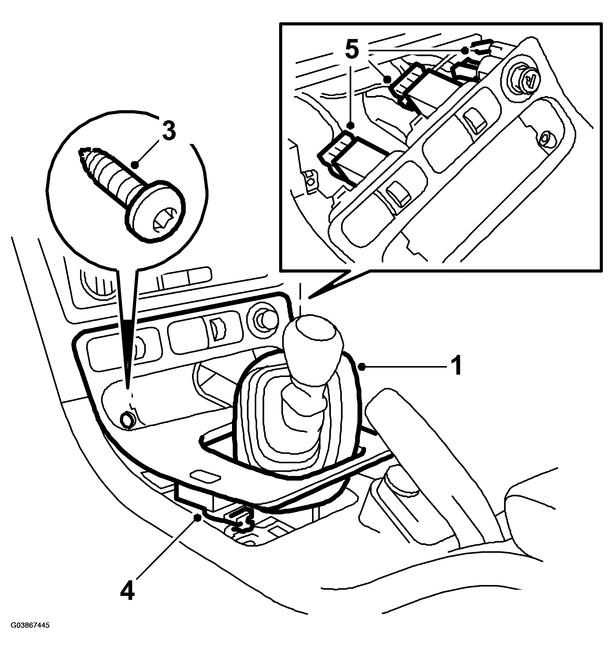 5
3
1
4
G03867445