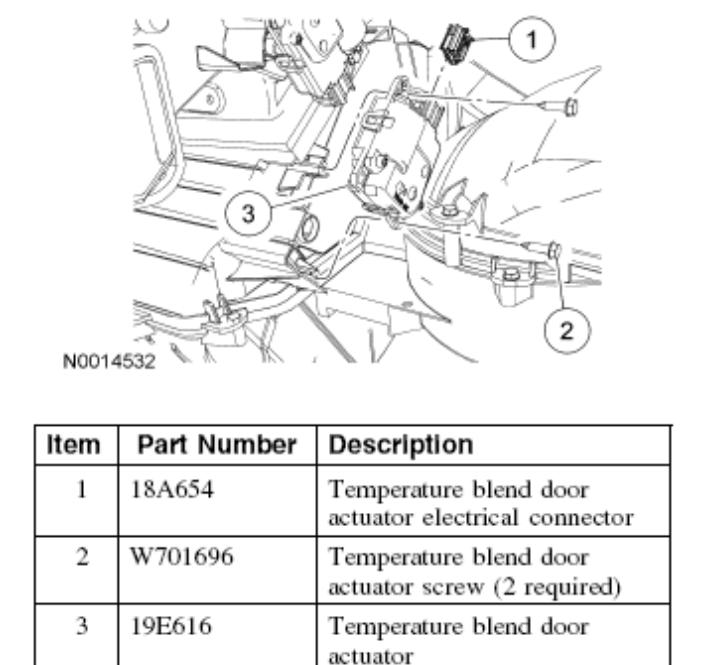 1

3

2

N0014532

| Item | Part Number | Description |
|---|---|---|
| 1 | 18A654 | Temperature blend door actuator electrical connector |
| 2 | W701696 | Temperature blend door actuator screw (2 required) |
| 3 | 19E616 | Temperature blend door actuator |