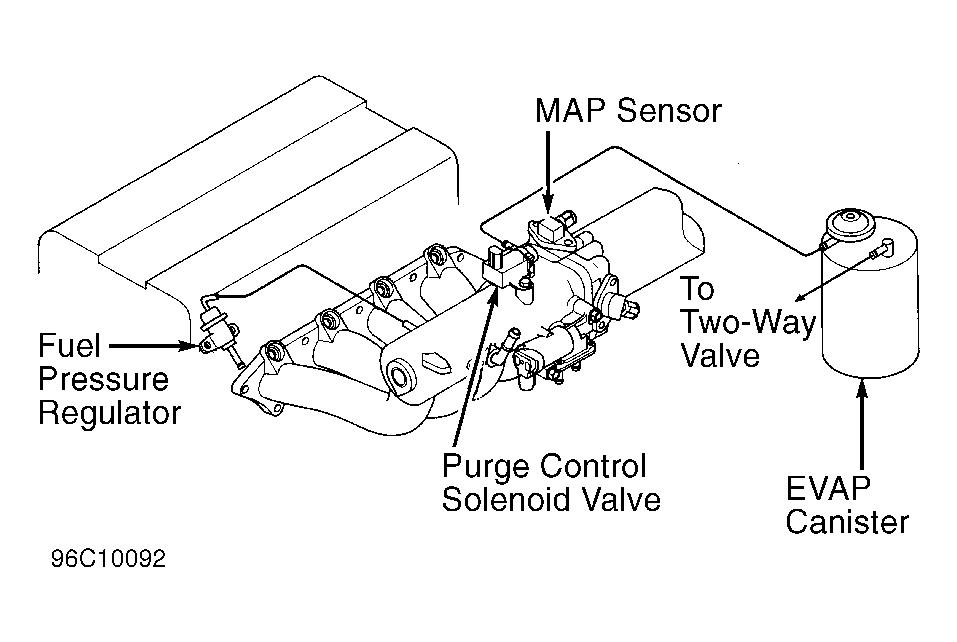 MAP Sensor

Fuel Pressure Regulator

To Two-Way Valve

Purge Control Solenoid Valve

EVAP Canister

96C10092