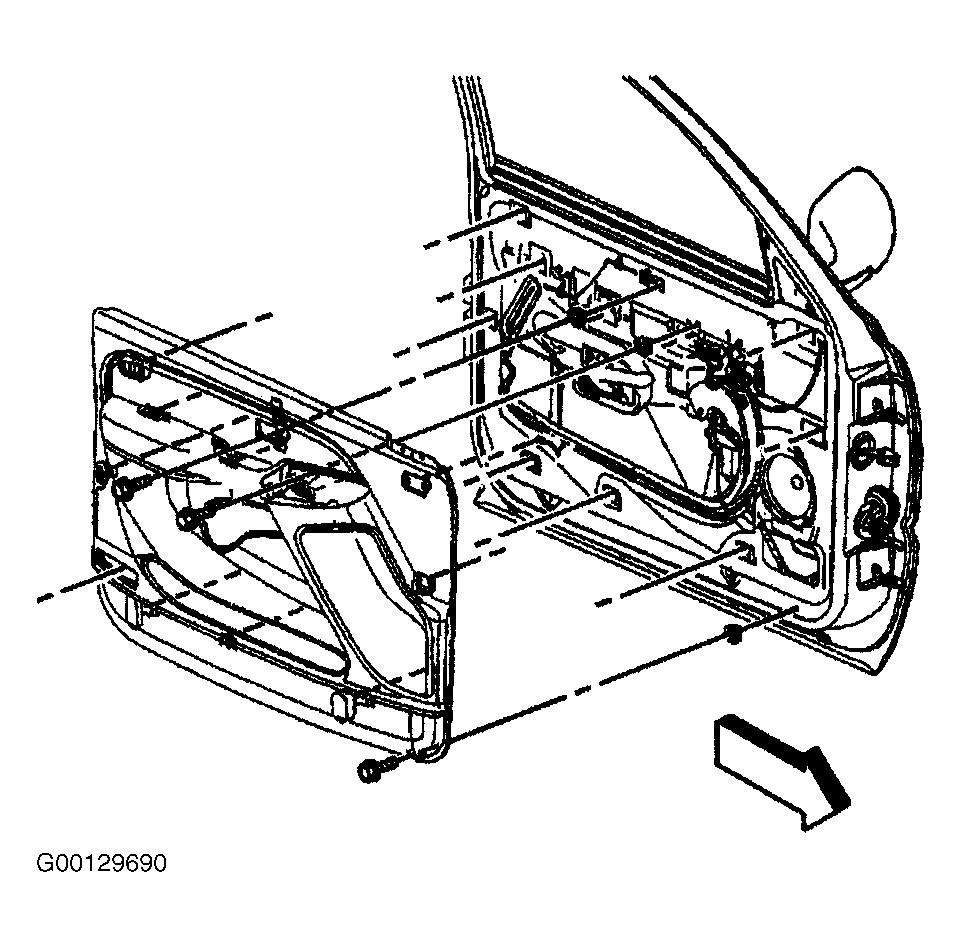 G00129690