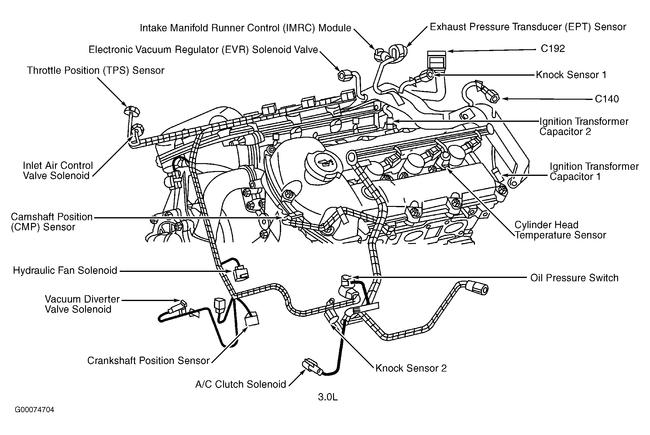 Intake Manifold Runner Control (IMRC) Module
Exhaust Pressure Transducer (EPT) Sensor
Electronic Vacuum Regulator (EVR) Solenoid Valve
C192
Throttle Position (TPS) Sensor
Knock Sensor 1
C140
Ignition Transformer Capacitor 2
Inlet Air Control Valve Solenoid
Ignition Transformer Capacitor 1
Camshaft Position (CMP) Sensor
Cylinder Head Temperature Sensor
Hydraulic Fan Solenoid
Oil Pressure Switch
Vacuum Diverter Valve Solenoid
Crankshaft Position Sensor
Knock Sensor 2
A/C Clutch Solenoid
3.0L
G00074704