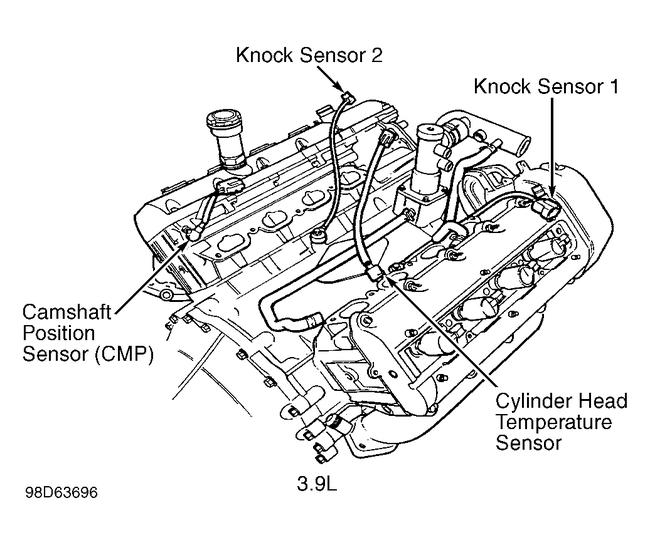 Knock Sensor 2

Knock Sensor 1

Camshaft Position Sensor (CMP)

Cylinder Head Temperature Sensor

3.9L

98D63696