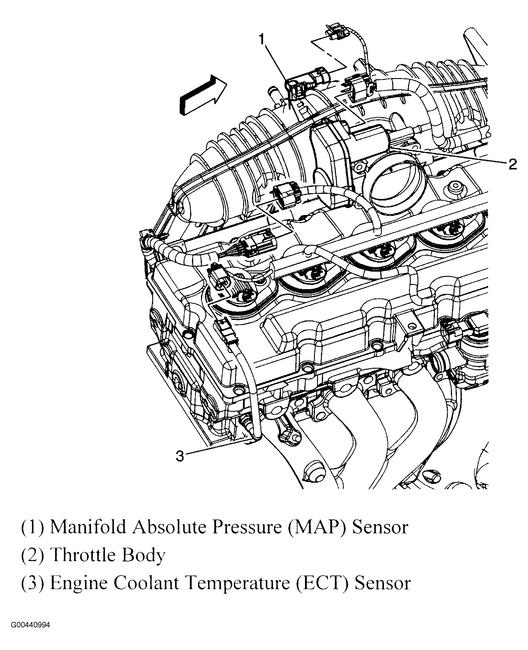 1

2

3

(1) Manifold Absolute Pressure (MAP) Sensor
(2) Throttle Body
(3) Engine Coolant Temperature (ECT) Sensor

G00440994