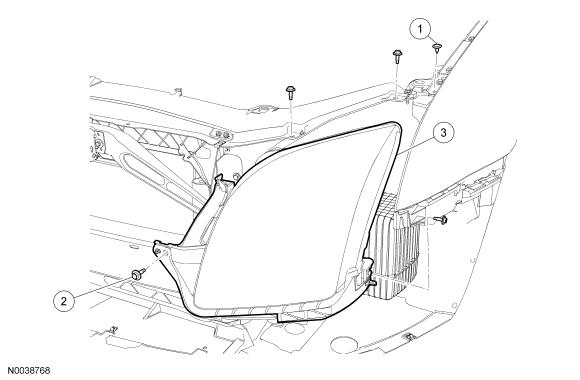 1
3
2
N0038768