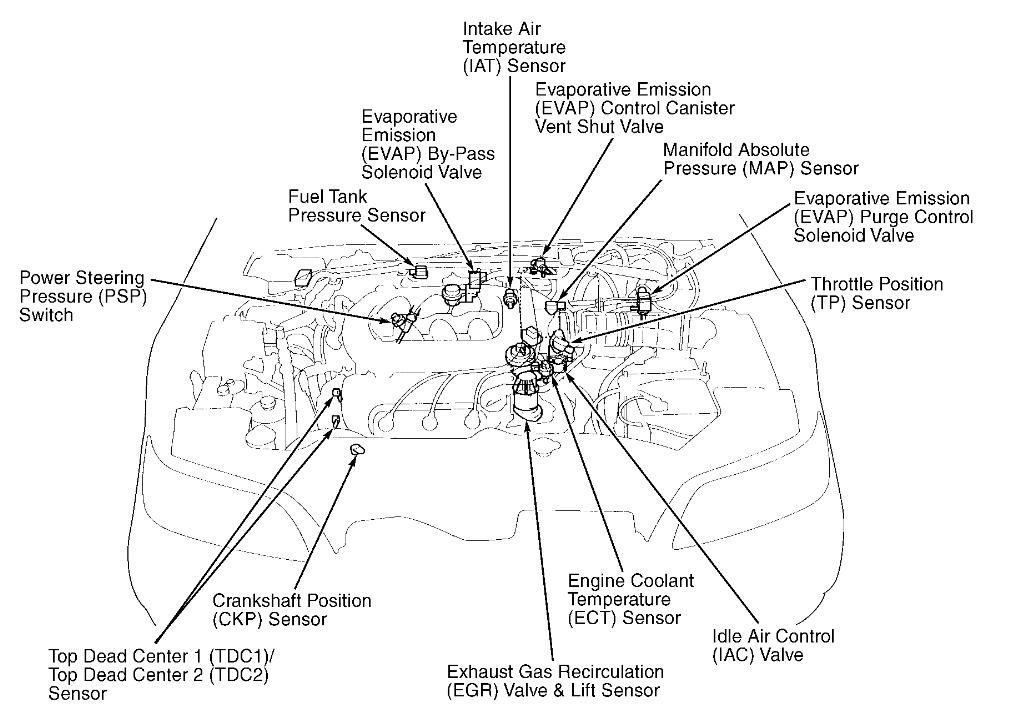 Intake Air Temperature (IAT) Sensor

Evaporative Emission (EVAP) Control Canister Vent Shut Valve

Evaporative Emission (EVAP) By-Pass Solenoid Valve

Manifold Absolute Pressure (MAP) Sensor

Fuel Tank Pressure Sensor

Evaporative Emission (EVAP) Purge Control Solenoid Valve

Power Steering Pressure (PSP) Switch

Throttle Position (TP) Sensor

Crankshaft Position (CKP) Sensor

Engine Coolant Temperature (ECT) Sensor

Idle Air Control (IAC) Valve

Top Dead Center 1 (TDC1)/ Top Dead Center 2 (TDC2) Sensor

Exhaust Gas Recirculation (EGR) Valve & Lift Sensor