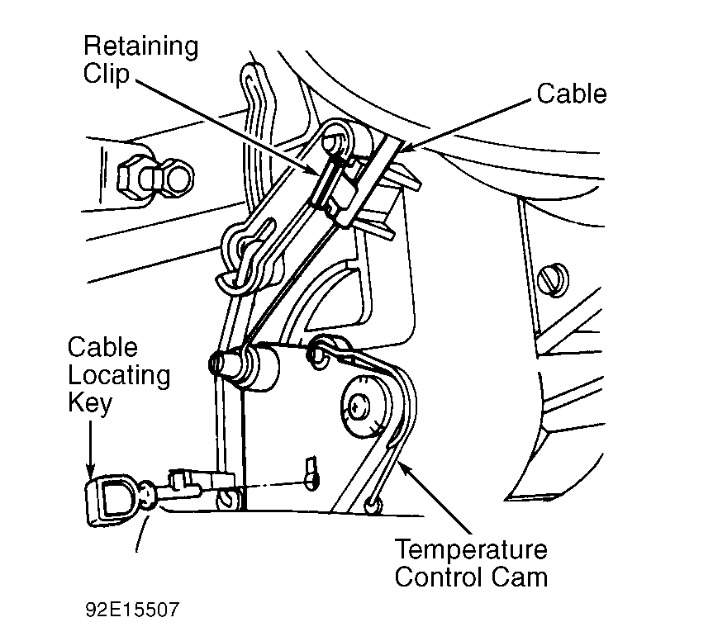 Retaining Clip

Cable

Cable Locating Key

Temperature Control Cam

92E15507