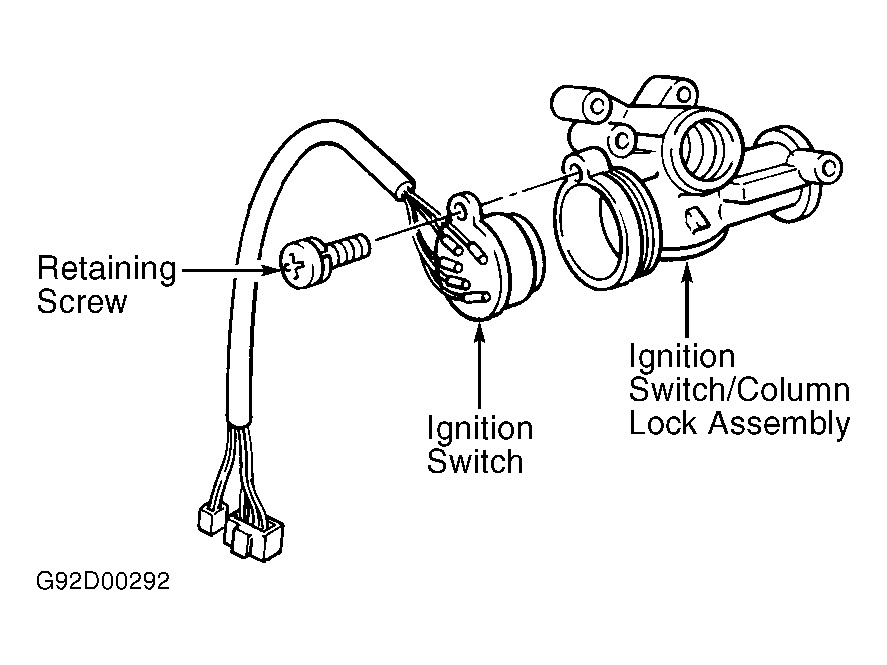 Retaining Screw

Ignition Switch

Ignition Switch/Column Lock Assembly

G92D00292