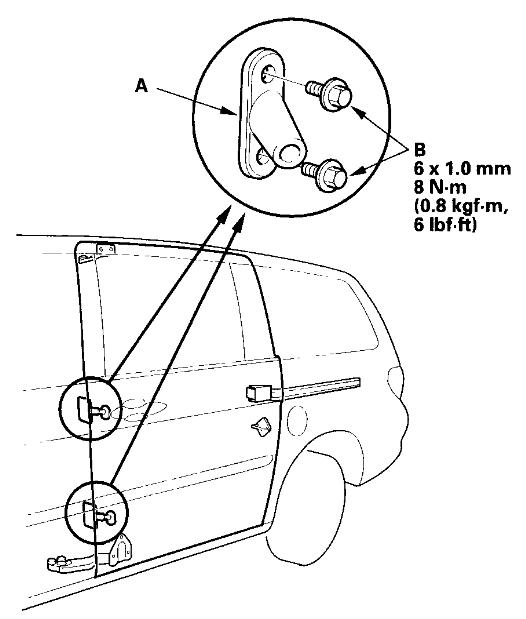 A

B
6 x 1.0 mm
8 N·m
(0.8 kgf·m,
6 lbf·ft)