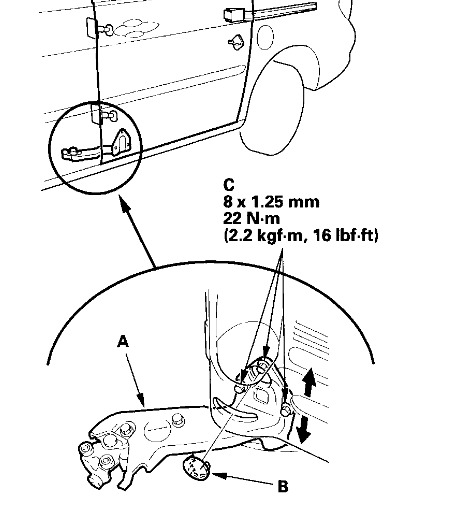 C
8 x 1.25 mm
22 N·m
(2.2 kgf·m, 16 lbf·ft)

A

B