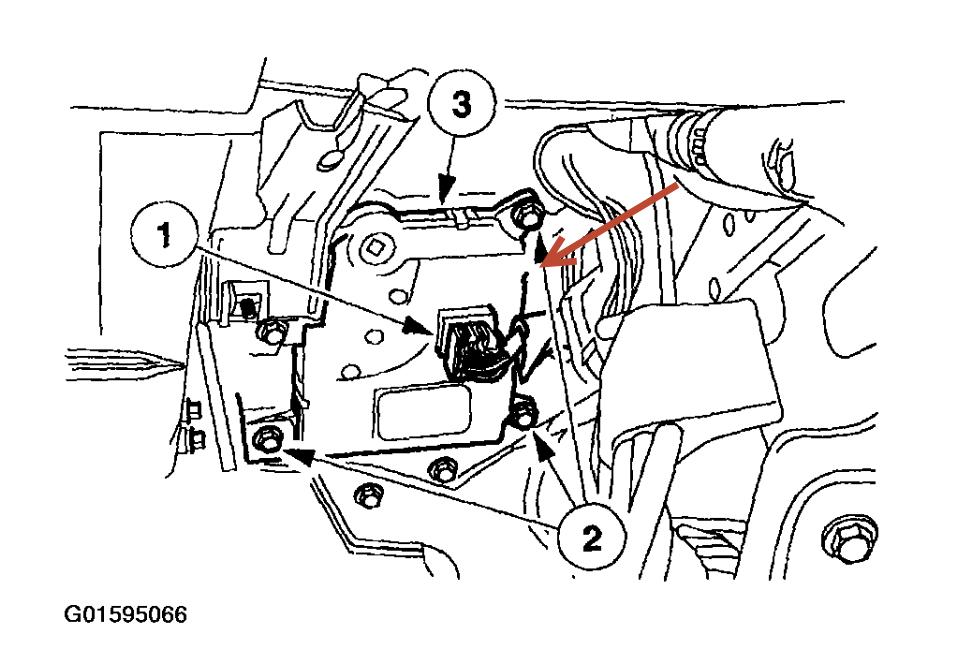 3

1

2

G01595066