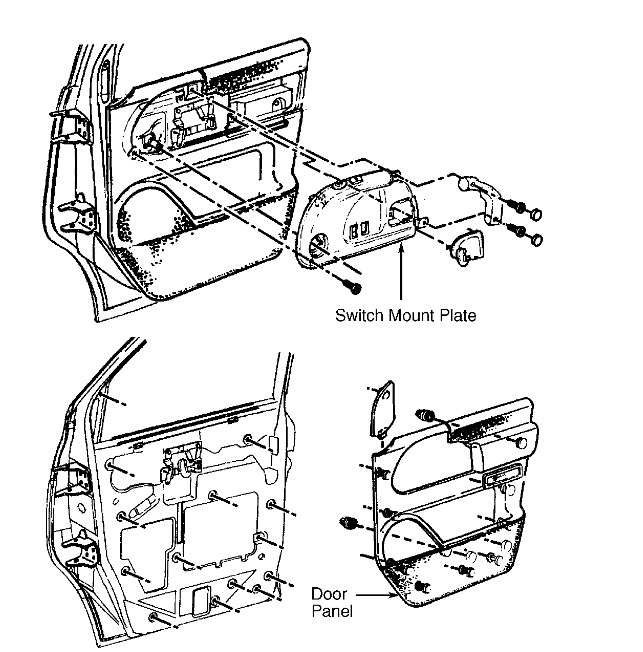 Switch Mount Plate

Door Panel