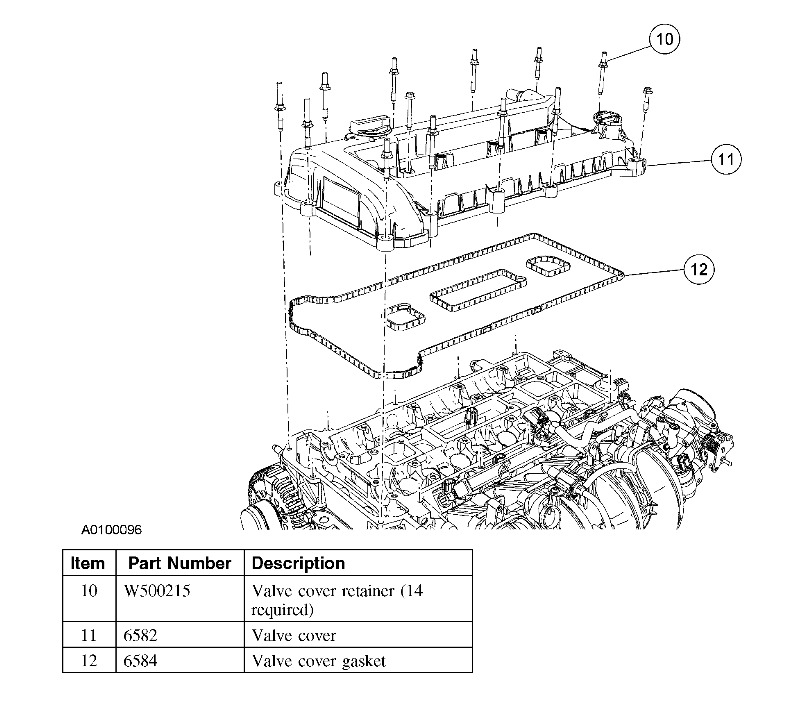 10

11

12

A0100096

| Item | Part Number | Description |
|---|---|---|
| 10 | W500215 | Valve cover retainer (14 required) |
| 11 | 6582 | Valve cover |
| 12 | 6584 | Valve cover gasket |