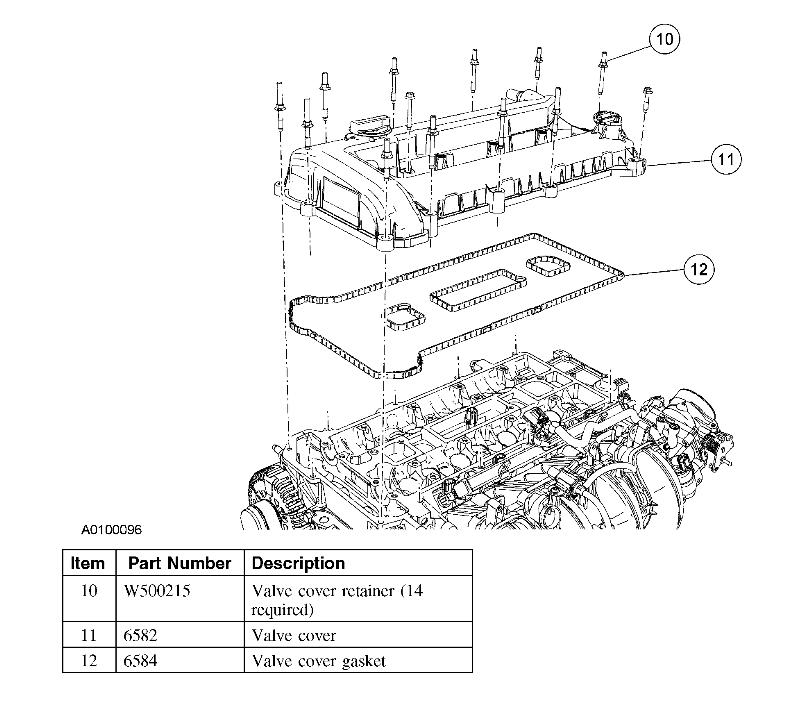 10

11

12

A0100096

| Item | Part Number | Description |
|---|---|---|
| 10 | W500215 | Valve cover retainer (14 required) |
| 11 | 6582 | Valve cover |
| 12 | 6584 | Valve cover gasket |