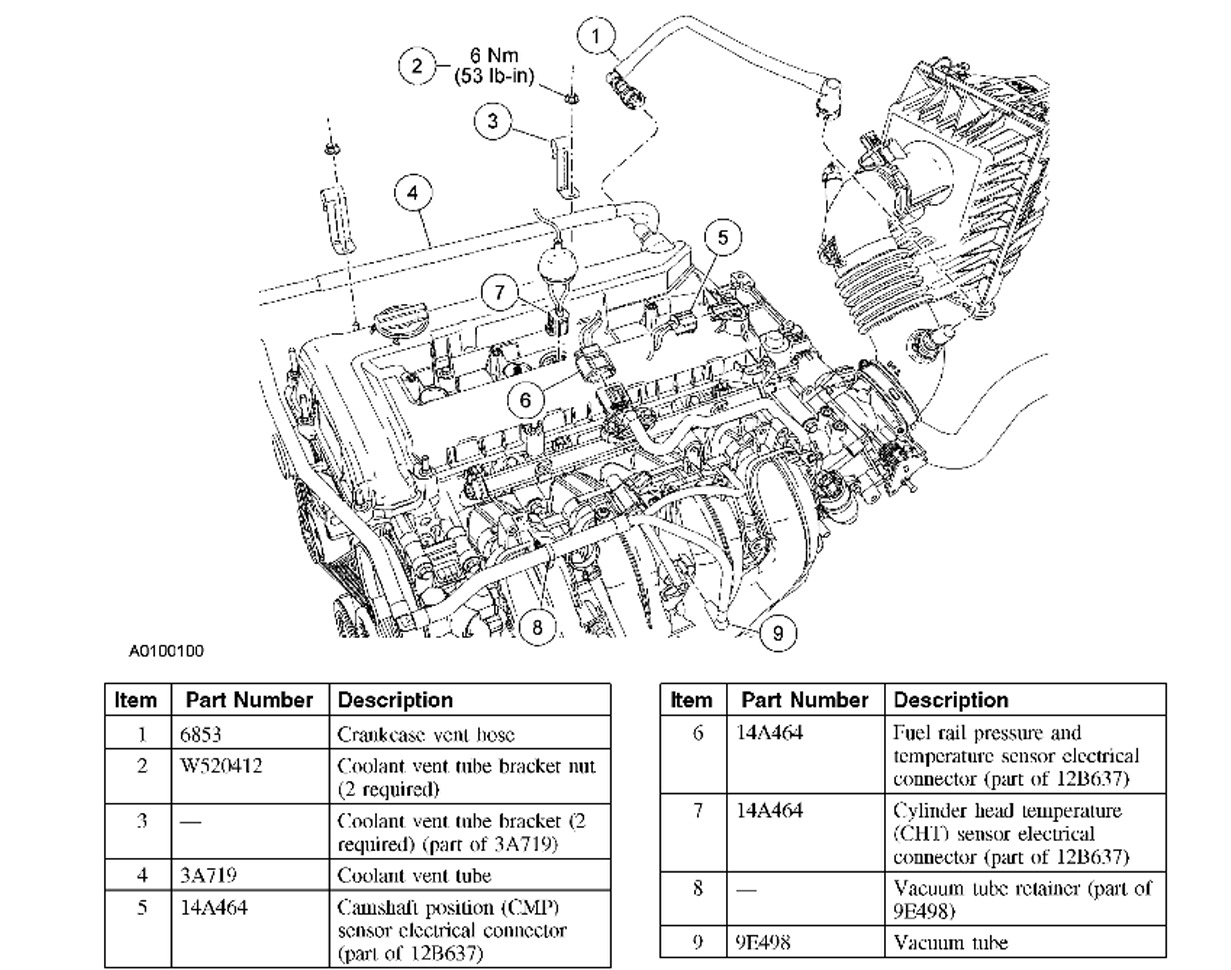 1

2 6 Nm (53 lb-in)

3

4

5

7

6

8

9

A0100100

| Item | Part Number | Description |
|---|---|---|
| 1 | 6853 | Crankcase vent hose |
| 2 | W520412 | Coolant vent tube bracket nut (2 required) |
| 3 | — | Coolant vent tube bracket (2 required) (part of 3A719) |
| 4 | 3A719 | Coolant vent tube |
| 5 | 14A464 | Camshaft position (CMP) sensor electrical connector (part of 12B637) |

| Item | Part Number | Description |
|---|---|---|
| 6 | 14A464 | Fuel rail pressure and temperature sensor electrical connector (part of 12B637) |
| 7 | 14A464 | Cylinder head temperature (CHT) sensor electrical connector (part of 12B637) |
| 8 | — | Vacuum tube retainer (part of 9E498) |
| 9 | 9E498 | Vacuum tube |