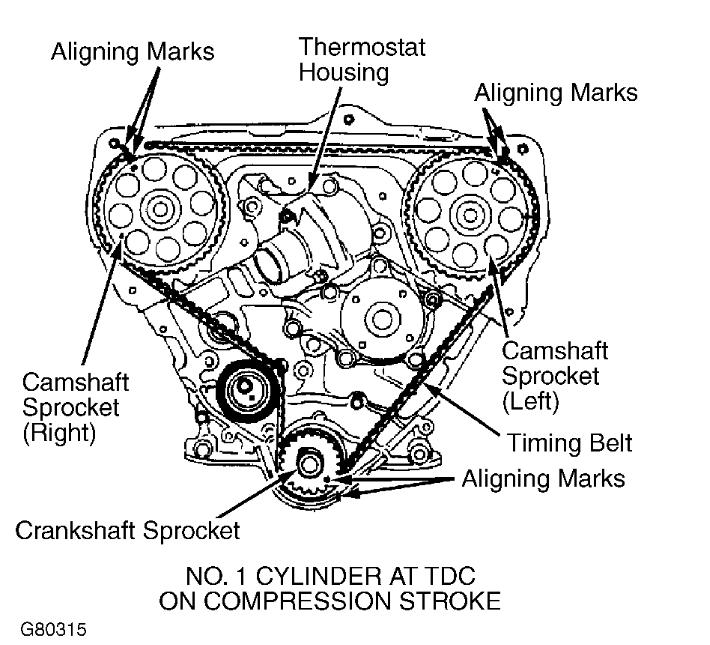 Aligning Marks

Thermostat Housing

Aligning Marks

Camshaft Sprocket (Right)

Camshaft Sprocket (Left)

Timing Belt

Aligning Marks

Crankshaft Sprocket

NO. 1 CYLINDER AT TDC ON COMPRESSION STROKE

G80315