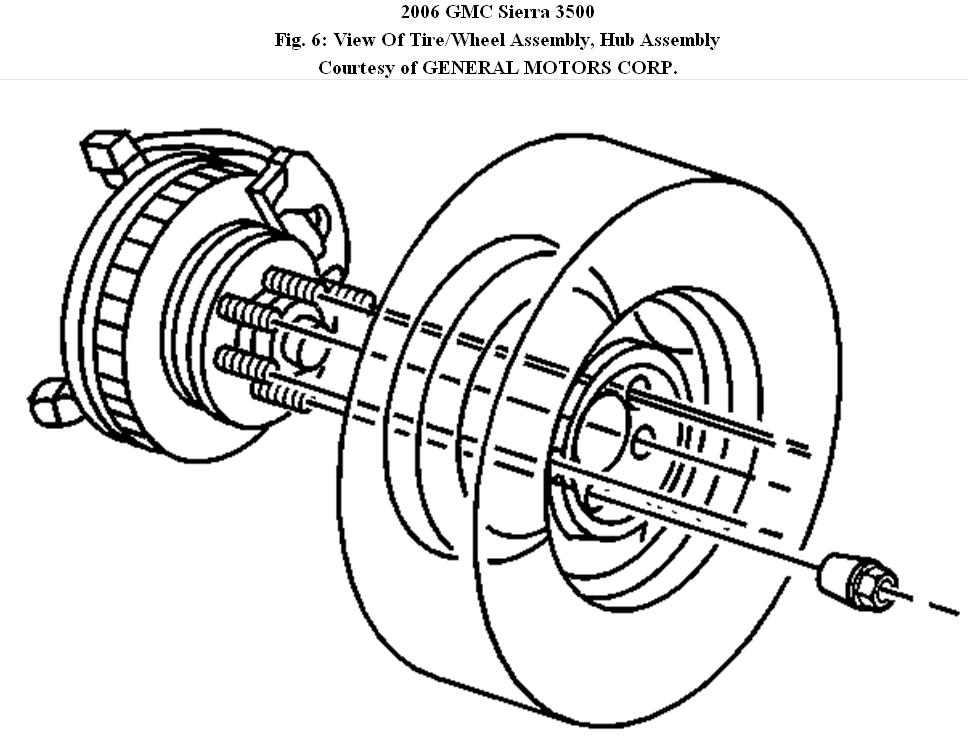 2006 GMC Sierra 3500
Fig. 6: View Of Tire/Wheel Assembly, Hub Assembly
Courtesy of GENERAL MOTORS CORP.