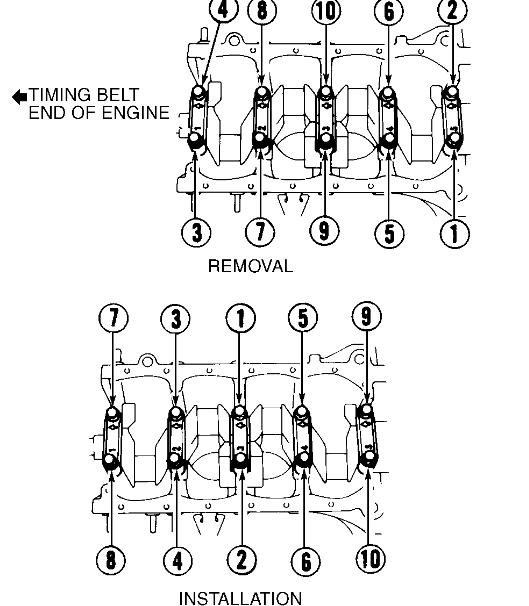 4 8 10 6 2

TIMING BELT END OF ENGINE

3 7 9 5 1

REMOVAL

7 3 1 5 9

8 4 2 6 10

INSTALLATION