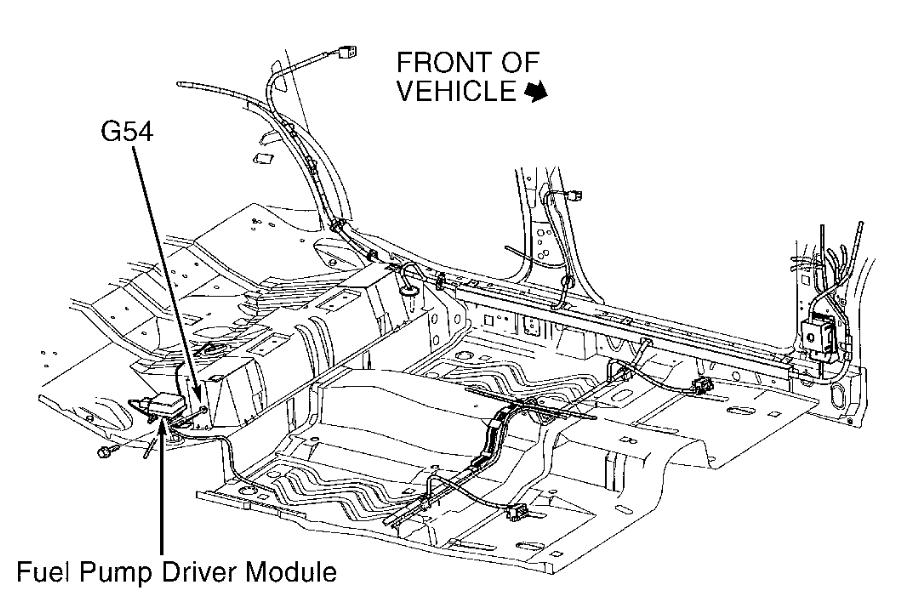 FRONT OF VEHICLE

G54

Fuel Pump Driver Module