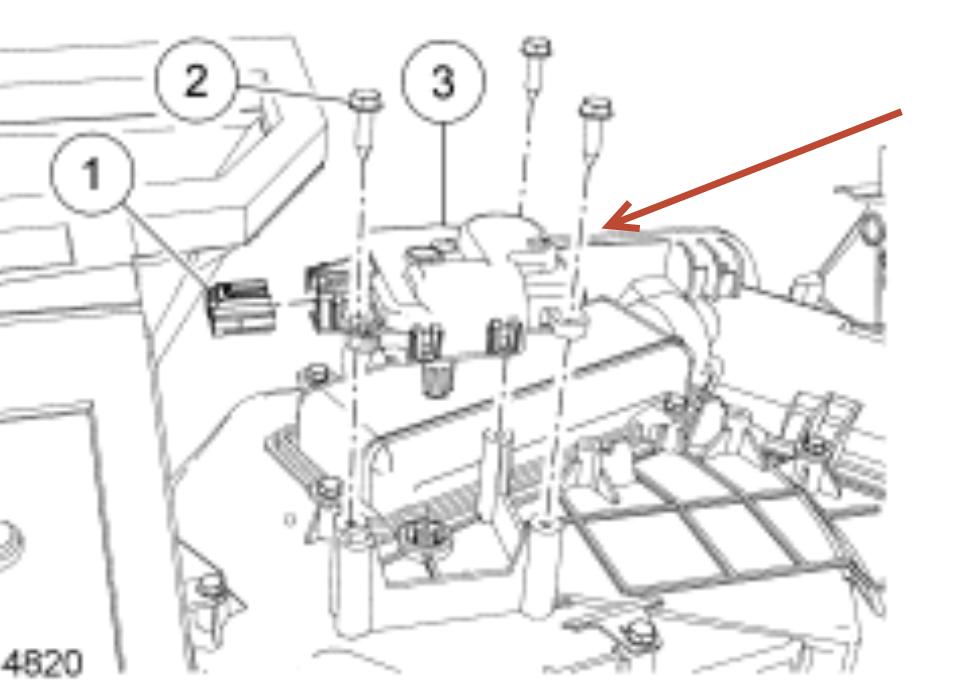 2
3
1
4820