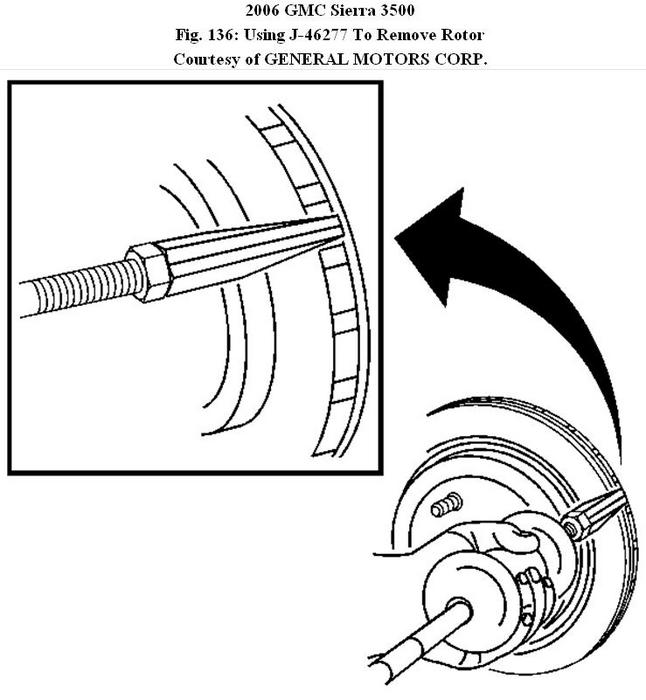 2006 GMC Sierra 3500
Fig. 136: Using J-46277 To Remove Rotor
Courtesy of GENERAL MOTORS CORP.