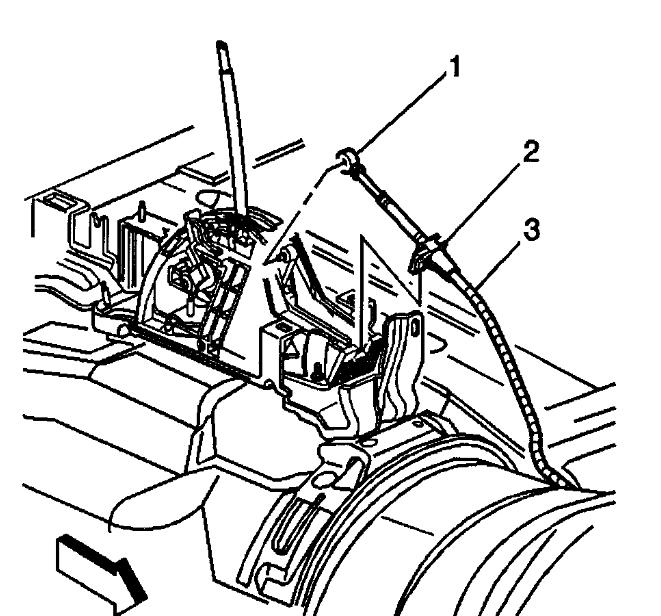 1
2
3