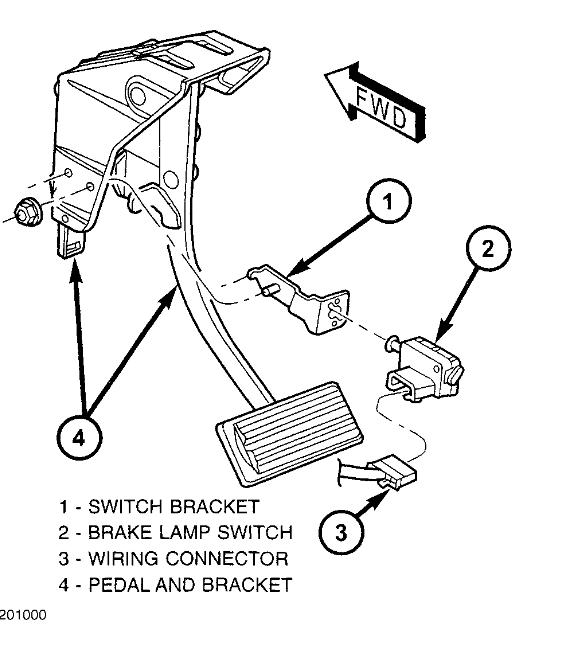 FWD

1

2

4

3

1 - SWITCH BRACKET
2 - BRAKE LAMP SWITCH
3 - WIRING CONNECTOR
4 - PEDAL AND BRACKET

201000