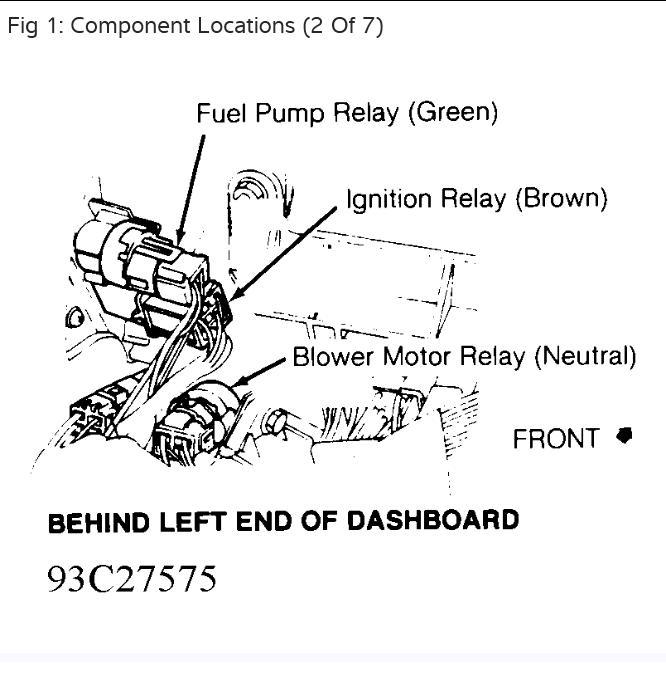 Fig 1: Component Locations (2 Of 7)

Fuel Pump Relay (Green)

Ignition Relay (Brown)

Blower Motor Relay (Neutral)

FRONT

BEHIND LEFT END OF DASHBOARD

93C27575