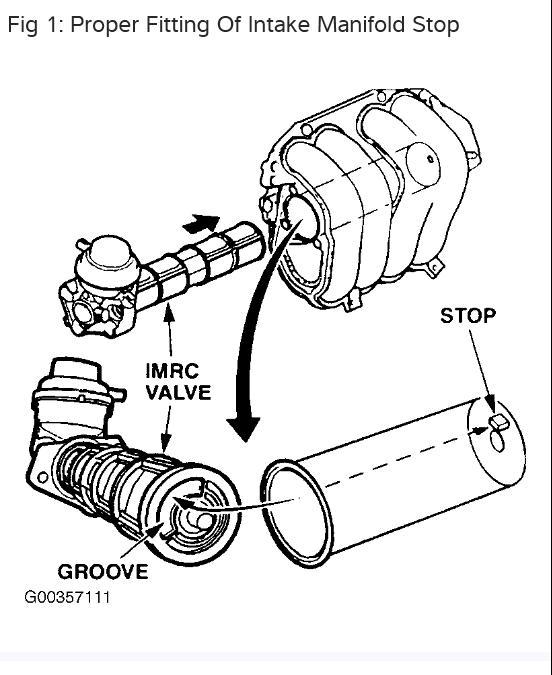 Fig 1: Proper Fitting Of Intake Manifold Stop

STOP

IMRC VALVE

GROOVE

G00357111